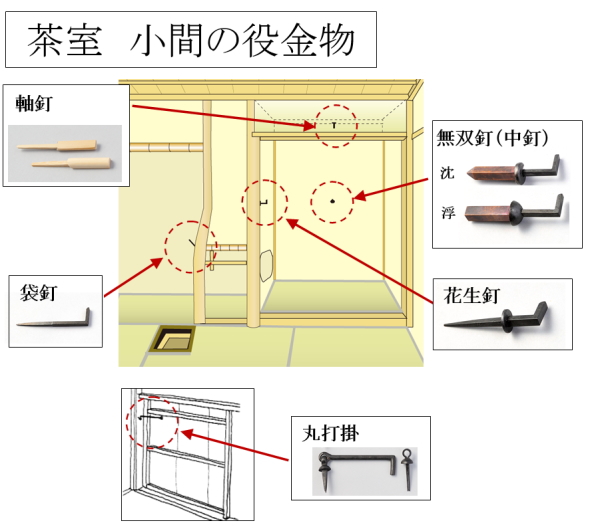 茶室　小間の役金物

軸釘

無双釘（中釘）
沈
浮

袋釘

花生釘

丸打掛